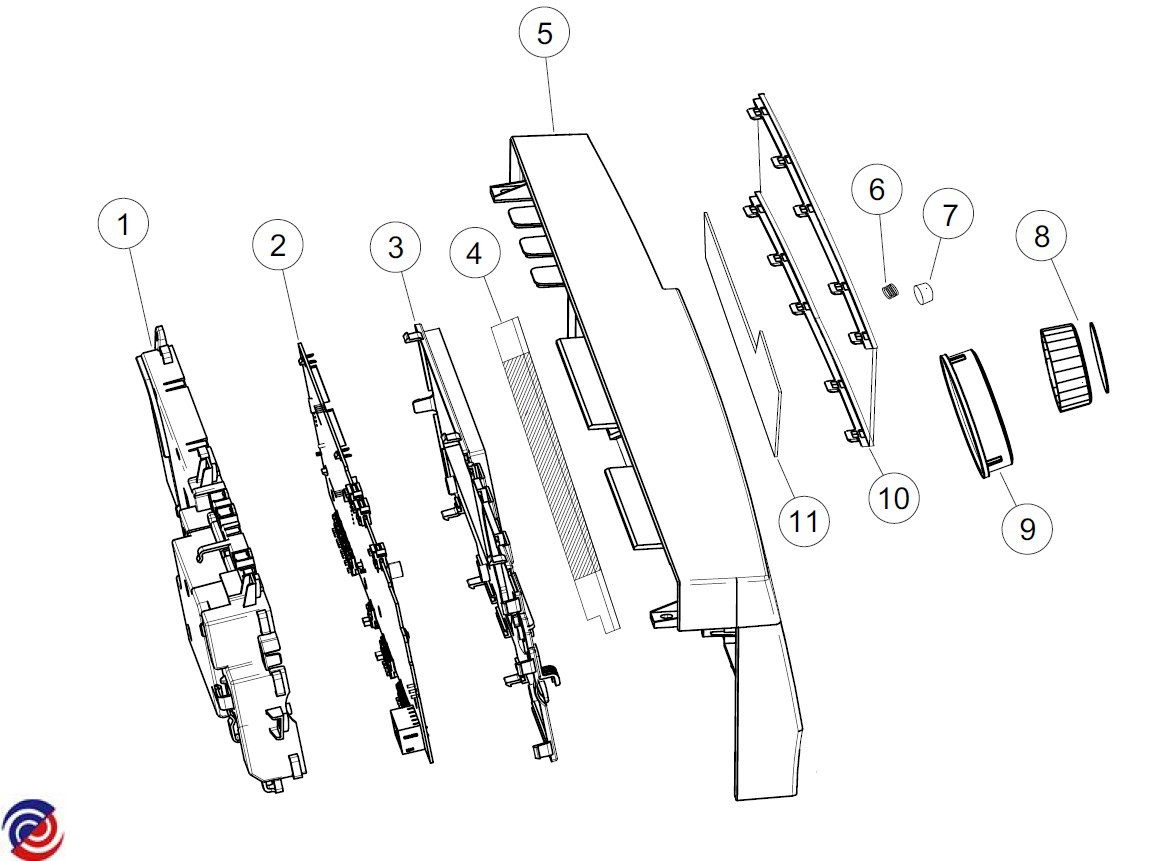 5
1
2
3
4
6
7
8
11
10
9